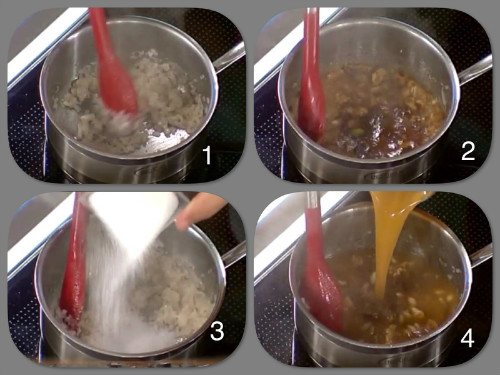 1

2

3

4